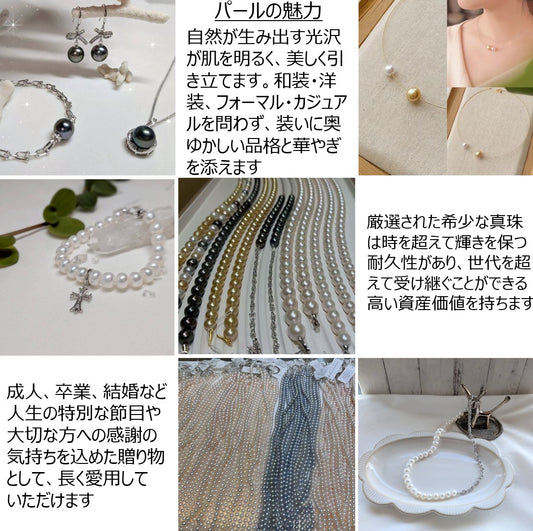 パールの魅力

自然が生み出す光沢が肌を明るく、美しく引き立てます。和装・洋装、フォーマル・カジュアルを問わず、装いに奥ゆかしい品格と華やぎを添えます

厳選された希少な真珠は時を超えて輝きを保つ耐久性があり、世代を超えて受け継ぐことができる高い資産価値を持ちます

成人、卒業、結婚など人生の特別な節目や大切な方への感謝の気持ちを込めた贈り物として、長く愛用していただけます