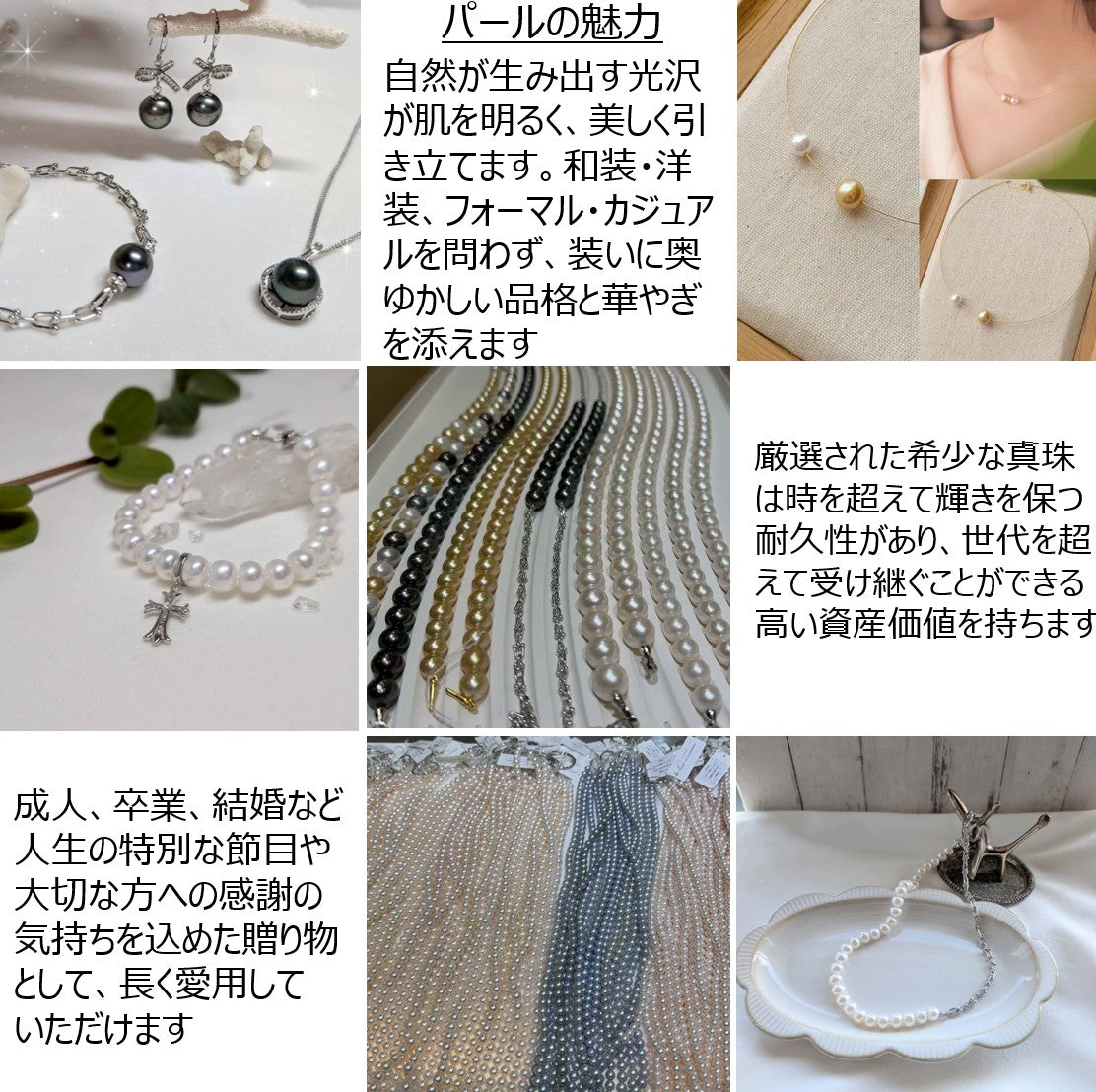 パールの魅力

自然が生み出す光沢が肌を明るく、美しく引き立てます。和装・洋装、フォーマル・カジュアルを問わず、装いに奥ゆかしい品格と華やぎを添えます

厳選された希少な真珠は時を超えて輝きを保つ耐久性があり、世代を超えて受け継ぐことができる高い資産価値を持ちます

成人、卒業、結婚など人生の特別な節目や大切な方への感謝の気持ちを込めた贈り物として、長く愛用していただけます